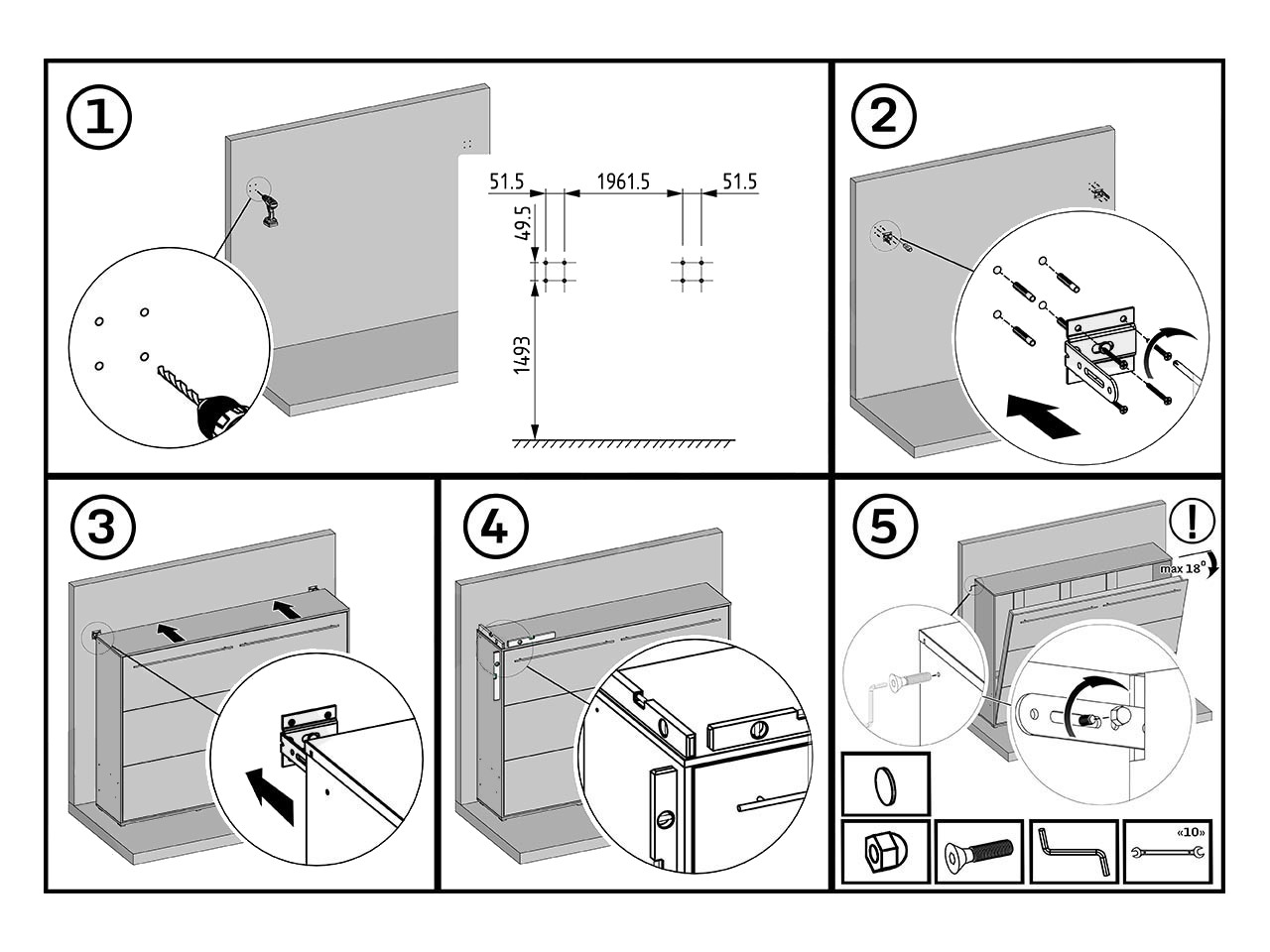 1

51.5

1961.5

51.5

49.5

1493

2

3

4

5

!

max 18°

«10»